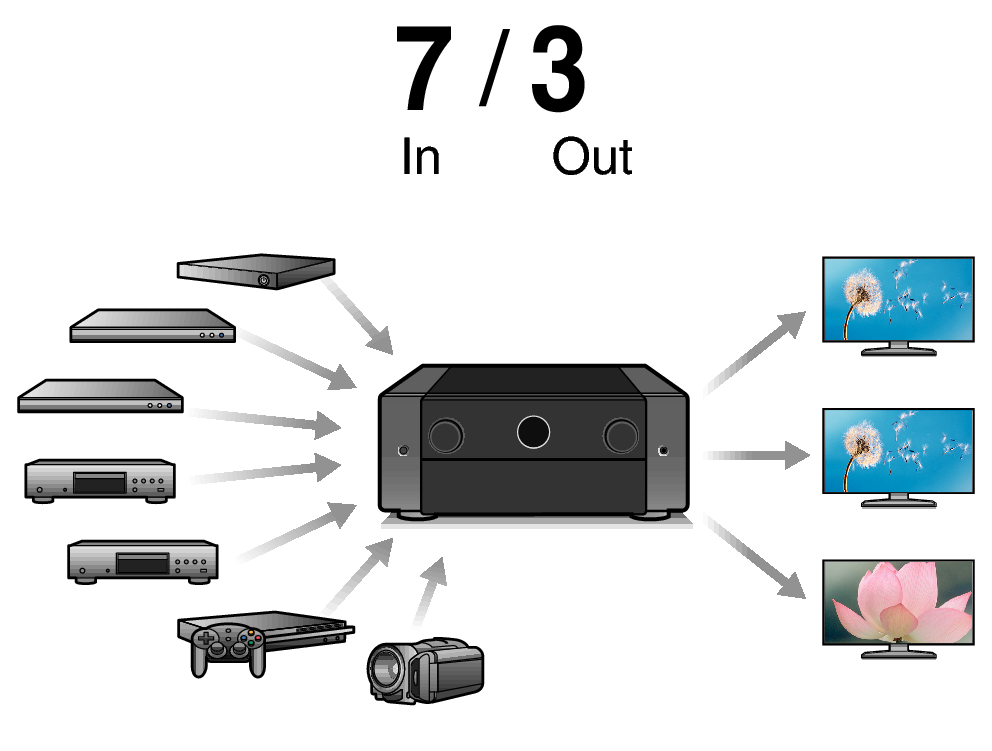 7 / 3
In Out